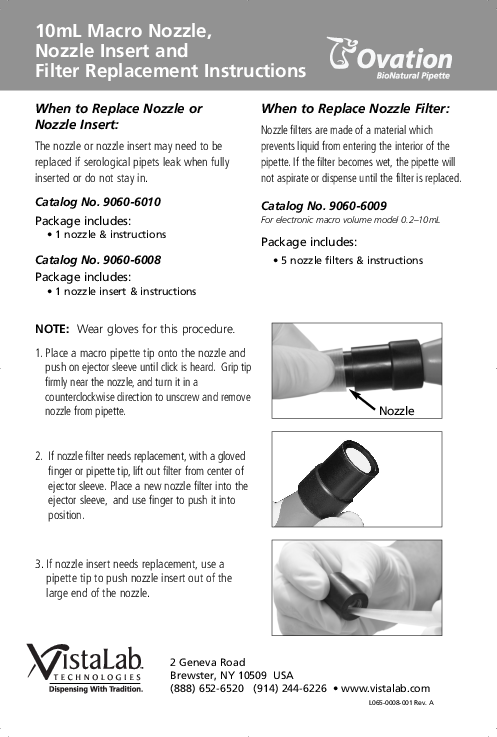 10mL Macro Nozzle, Nozzle Insert and Filter Replacement Instructions

Ovation
BioNatural Pipette

When to Replace Nozzle or Nozzle Insert:

The nozzle or nozzle insert may need to be replaced if serological pipets leak when fully inserted or do not stay in.

Catalog No. 9060-6010
Package includes:
• 1 nozzle & instructions

Catalog No. 9060-6008
Package includes:
• 1 nozzle insert & instructions

When to Replace Nozzle Filter:

Nozzle filters are made of a material which prevents liquid from entering the interior of the pipette. If the filter becomes wet, the pipette will not aspirate or dispense until the filter is replaced.

Catalog No. 9060-6009
For electronic macro volume model 0.2–10mL

Package includes:
• 5 nozzle filters & instructions

NOTE: Wear gloves for this procedure.

1. Place a macro pipette tip onto the nozzle and push on ejector sleeve until click is heard. Grip tip firmly near the nozzle, and turn it in a counterclockwise direction to unscrew and remove nozzle from pipette.

Nozzle

2. If nozzle filter needs replacement, with a gloved finger or pipette tip, lift out filter from center of ejector sleeve. Place a new nozzle filter into the ejector sleeve, and use finger to push it into position.

3. If nozzle insert needs replacement, use a pipette tip to push nozzle insert out of the large end of the nozzle.

VistaLab
TECHNOLOGIES
Dispensing With Tradition.

2 Geneva Road
Brewster, NY 10509 USA
(888) 652-6520 (914) 244-6226 • www.vistalab.com

L065-0008-001 Rev. A